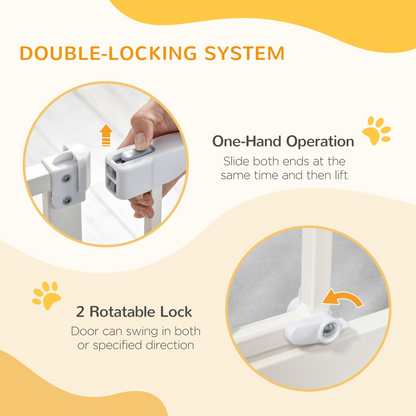 DOUBLE-LOCKING SYSTEM

One-Hand Operation
Slide both ends at the same time and then lift

2 Rotatable Lock
Door can swing in both or specified direction