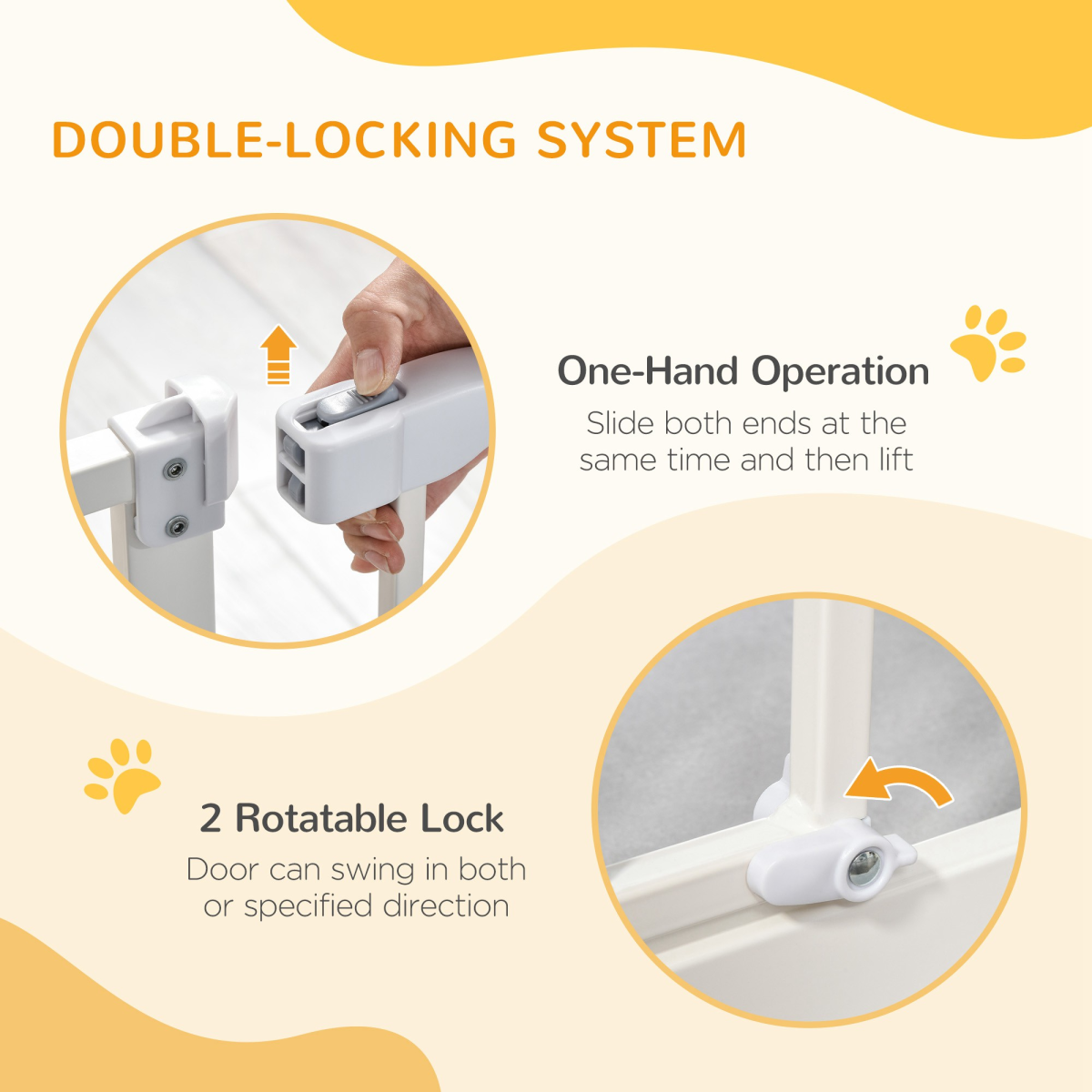 DOUBLE-LOCKING SYSTEM

One-Hand Operation

Slide both ends at the same time and then lift

2 Rotatable Lock

Door can swing in both or specified direction